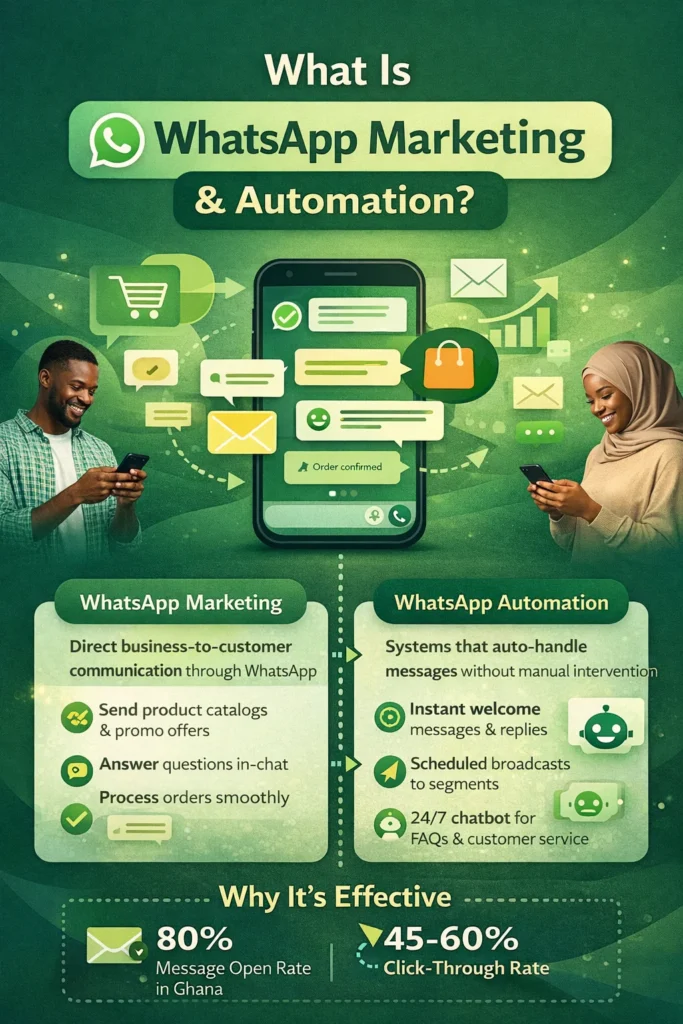 What Is

WhatsApp Marketing

& Automation?

Order confirmed

WhatsApp Marketing

Direct business-to-customer communication through WhatsApp

Send product catalogs & promo offers

Answer questions in-chat

Process orders smoothly

WhatsApp Automation

Systems that auto-handle messages without manual intervention

Instant welcome messages & replies

Scheduled broadcasts to segments

24/7 chatbot for FAQs & customer service

Why It's Effective

80%
Message Open Rate in Ghana

45-60%
Click-Through Rate