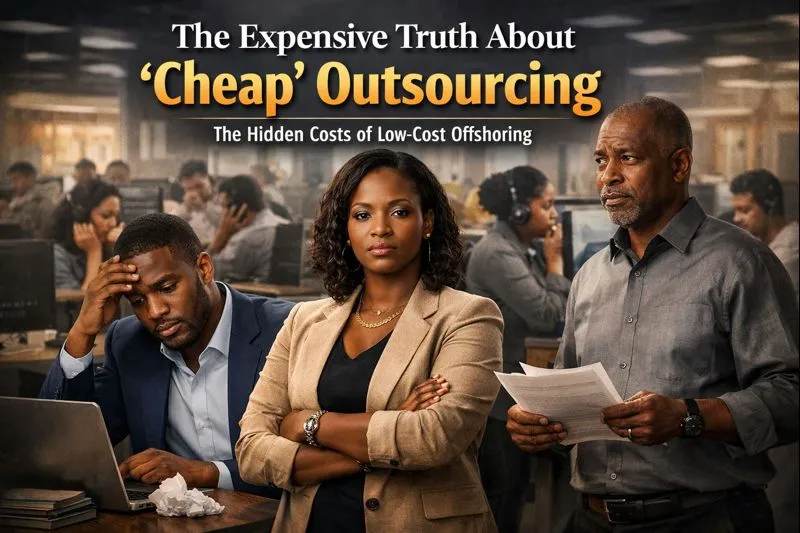 The Expensive Truth About
'Cheap' Outsourcing
The Hidden Costs of Low-Cost Offshoring